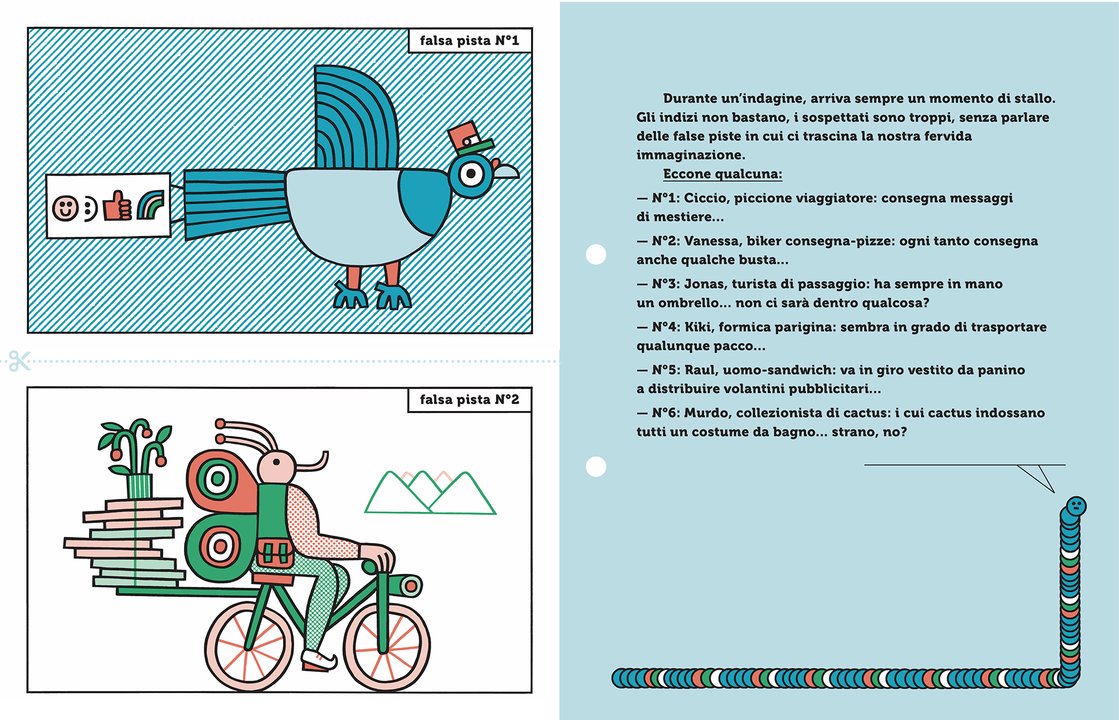 falsa pista N°1

falsa pista N°2

Durante un'indagine, arriva sempre un momento di stallo. Gli indizi non bastano, i sospettati sono troppi, senza parlare delle false piste in cui ci trascina la nostra fervida immaginazione.

Eccone qualcuna:

— N°1: Ciccio, piccione viaggiatore: consegna messaggi di mestiere...

— N°2: Vanessa, biker consegna-pizze: ogni tanto consegna anche qualche busta...

— N°3: Jonas, turista di passaggio: ha sempre in mano un ombrello... non ci sarà dentro qualcosa?

— N°4: Kiki, formica parigina: sembra in grado di trasportare qualunque pacco...

— N°5: Raul, uomo-sandwich: va in giro vestito da panino a distribuire volantini pubblicitari...

— N°6: Murdo, collezionista di cactus: i cui cactus indossano tutti un costume da bagno... strano, no?